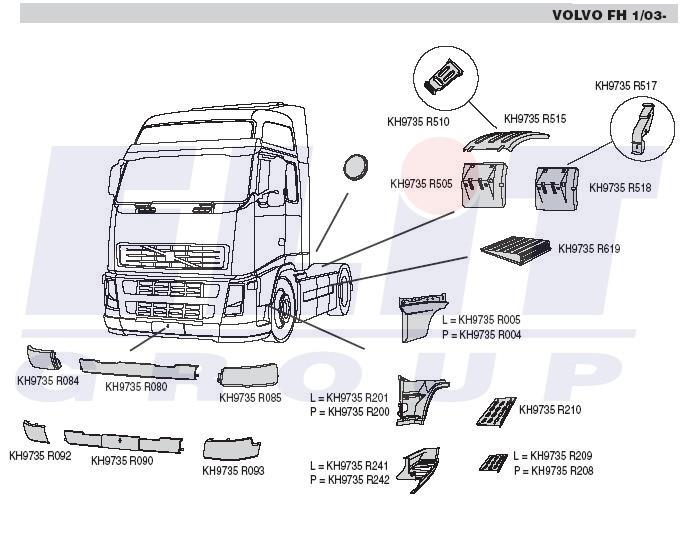 VOLVO FH 1/03-

KH9735 R517

KH9735 R510

KH9735 R515

KH9735 R505

KH9735 R518

KH9735 R619

L = KH9735 R005
P = KH9735 R004

KH9735 R084

KH9735 R080

KH9735 R085

L = KH9735 R201
P = KH9735 R200

KH9735 R210

KH9735 R092

KH9735 R090

KH9735 R093

L = KH9735 R241
P = KH9735 R242

L = KH9735 R209
P = KH9735 R208

ELIT GROUP