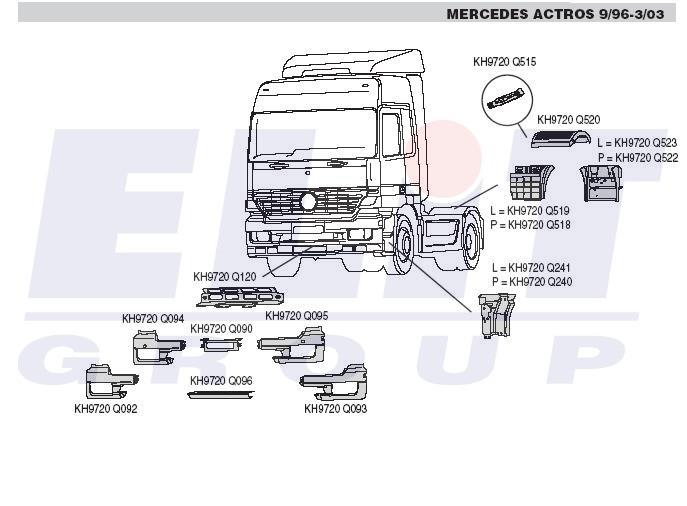 MERCEDES ACTROS 9/96-3/03

KH9720 Q515

KH9720 Q520

L = KH9720 Q523
P = KH9720 Q522

L = KH9720 Q519
P = KH9720 Q518

L = KH9720 Q241
P = KH9720 Q240

KH9720 Q120

KH9720 Q094

KH9720 Q090

KH9720 Q095

KH9720 Q096

KH9720 Q092

KH9720 Q093

ELIT
GROUP