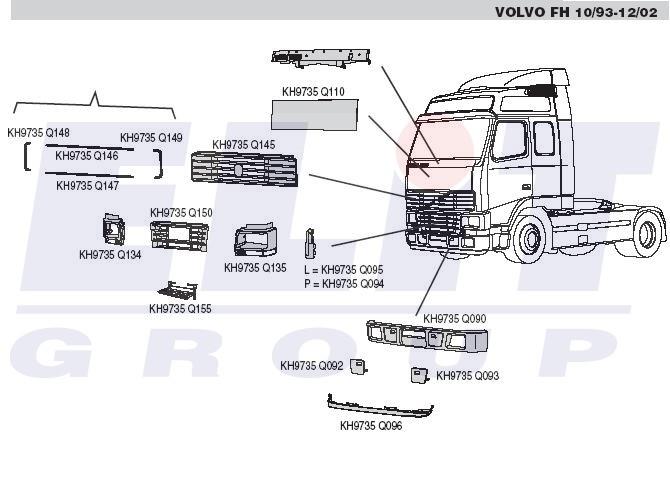 VOLVO FH 10/93-12/02

KH9735 Q110

KH9735 Q148
KH9735 Q149
KH9735 Q146
KH9735 Q147

KH9735 Q145

KH9735 Q150

KH9735 Q134

KH9735 Q135

L = KH9735 Q095
P = KH9735 Q094

KH9735 Q155

KH9735 Q090

KH9735 Q092

KH9735 Q093

KH9735 Q096

ELIT
GROUP