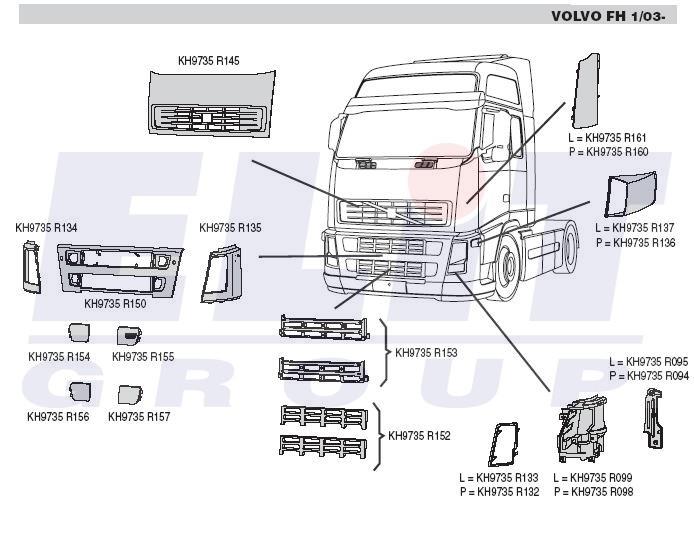 VOLVO FH 1/03-

KH9735 R145

L = KH9735 R161
P = KH9735 R160

L = KH9735 R137
P = KH9735 R136

KH9735 R134

KH9735 R135

KH9735 R150

KH9735 R154

KH9735 R155

KH9735 R156

KH9735 R157

KH9735 R153

KH9735 R152

L = KH9735 R095
P = KH9735 R094

L = KH9735 R133
P = KH9735 R132

L = KH9735 R099
P = KH9735 R098

ELIT GROUP