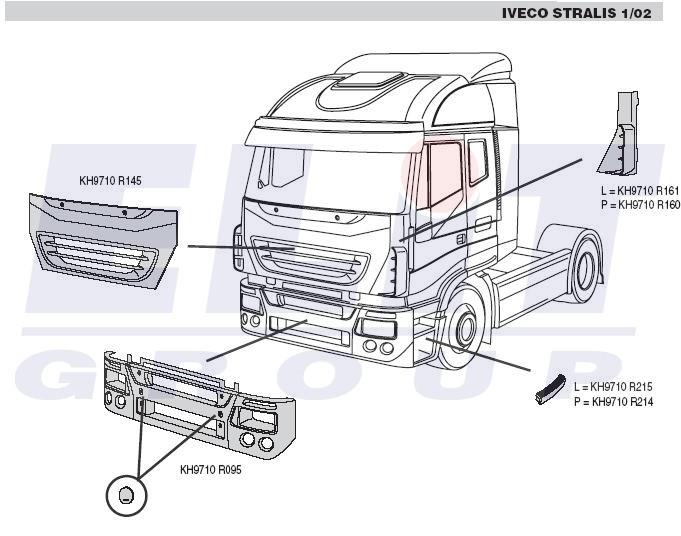 IVECO STRALIS 1/02

KH9710 R145

L = KH9710 R161
P = KH9710 R160

L = KH9710 R215
P = KH9710 R214

KH9710 R095

ELIT
GROUP