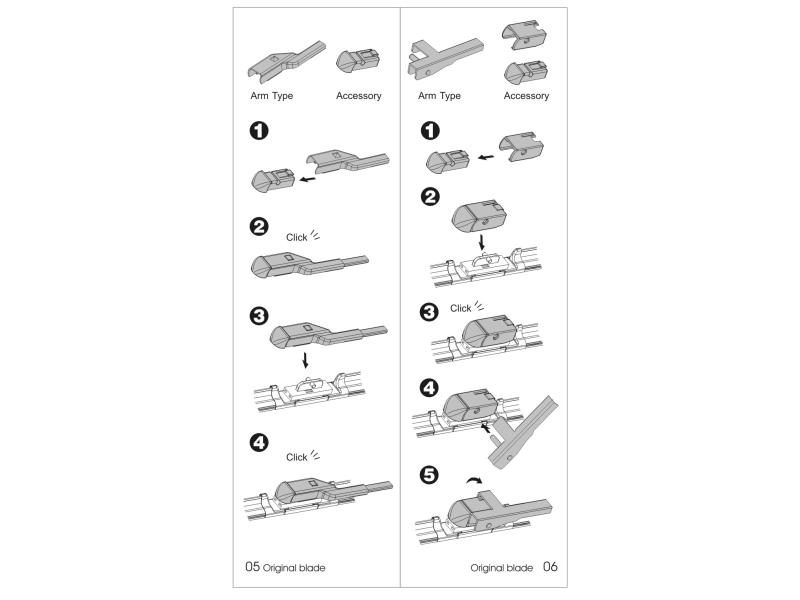 Arm Type

Accessory

1

2

Click

3

4

Click

05 Original blade

Arm Type

Accessory

1

2

3

Click

4

5

Original blade 06