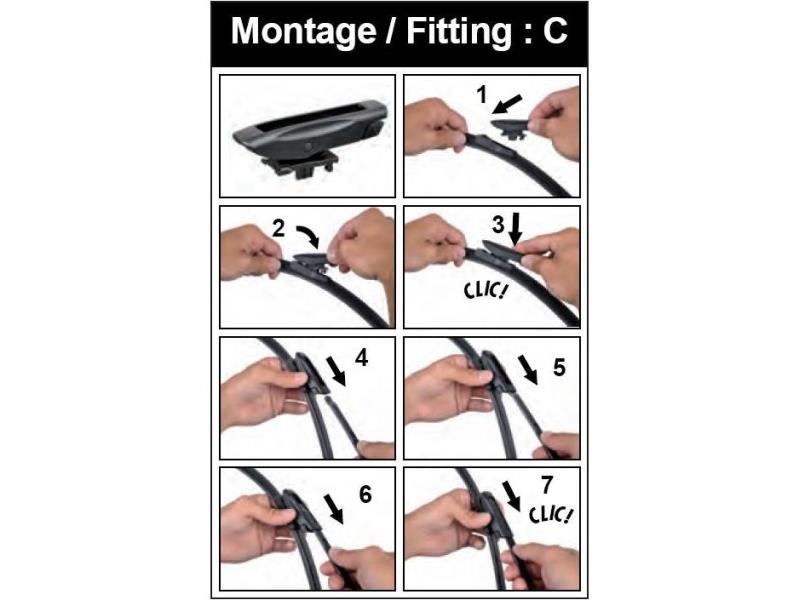 Montage / Fitting : C

1

2

3

CLIC!

4

5

6

7
CLIC!